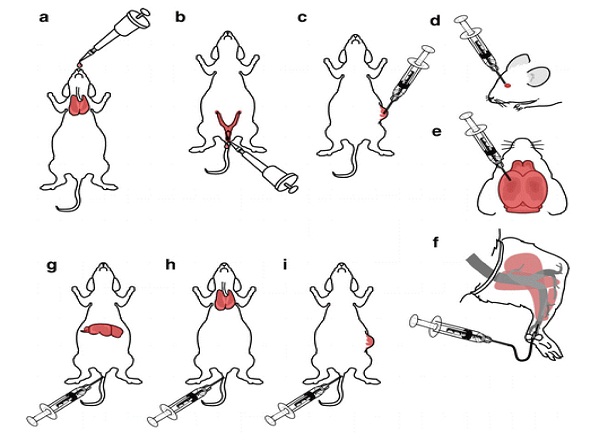 a
b
c
d
e
f
g
h
i